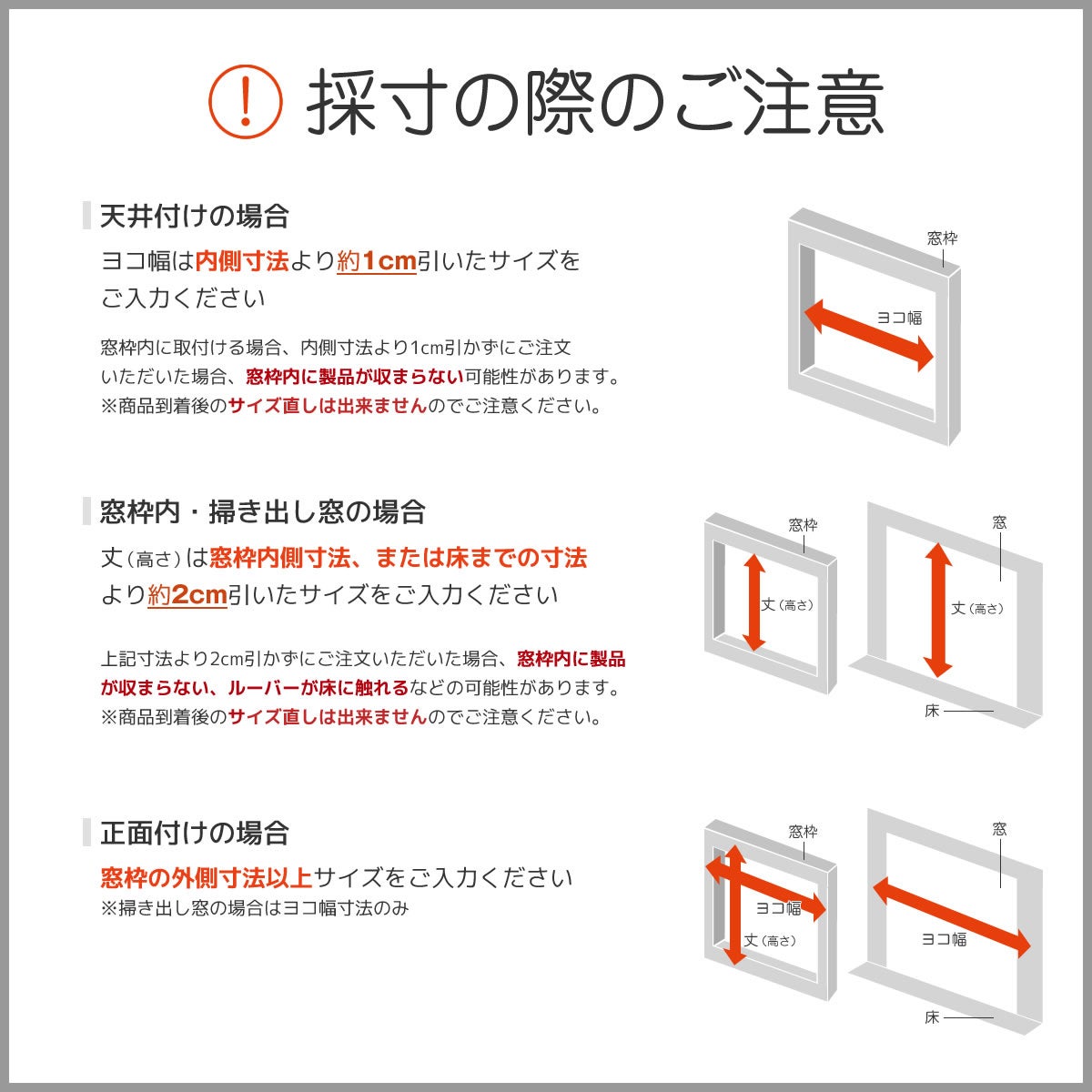 ! 採寸の際のご注意

天井付けの場合

ヨコ幅は内側寸法より約1cm引いたサイズをご入力ください

窓枠内に取付ける場合、内側寸法より1cm引かずにご注文いただいた場合、窓枠内に製品が収まらない可能性があります。
※商品到着後のサイズ直しは出来ませんのでご注意ください。

窓枠

ヨコ幅

窓枠内・掃き出し窓の場合

丈（高さ）は窓枠内側寸法、または床までの寸法より約2cm引いたサイズをご入力ください

上記寸法より2cm引かずにご注文いただいた場合、窓枠内に製品が収まらない、ルーバーが床に触れるなどの可能性があります。
※商品到着後のサイズ直しは出来ませんのでご注意ください。

窓枠

丈（高さ）

窓

丈（高さ）

床

正面付けの場合

窓枠の外側寸法以上サイズをご入力ください
※掃き出し窓の場合はヨコ幅寸法のみ

窓枠

ヨコ幅

丈（高さ）

窓

ヨコ幅

床