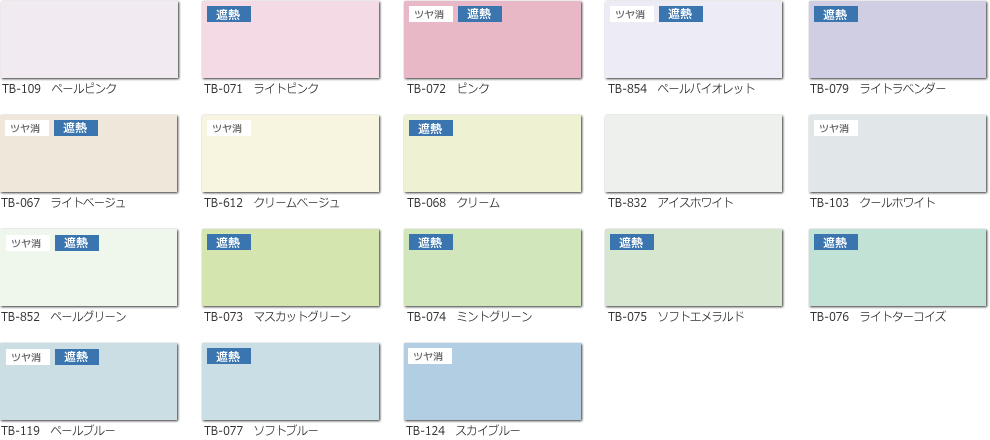 TB-109 ペールピンク

遮熱
TB-071 ライトピンク

ツヤ消 遮熱
TB-072 ピンク

ツヤ消 遮熱
TB-854 ペールバイオレット

遮熱
TB-079 ライトラベンダー

ツヤ消 遮熱
TB-067 ライトベージュ

ツヤ消
TB-612 クリームベージュ

遮熱
TB-068 クリーム

TB-832 アイスホワイト

ツヤ消
TB-103 クールホワイト

ツヤ消 遮熱
TB-852 ペールグリーン

遮熱
TB-073 マスカットグリーン

遮熱
TB-074 ミントグリーン

遮熱
TB-075 ソフトエメラルド

遮熱
TB-076 ライトターコイズ

ツヤ消 遮熱
TB-119 ペールブルー

遮熱
TB-077 ソフトブルー

ツヤ消
TB-124 スカイブルー